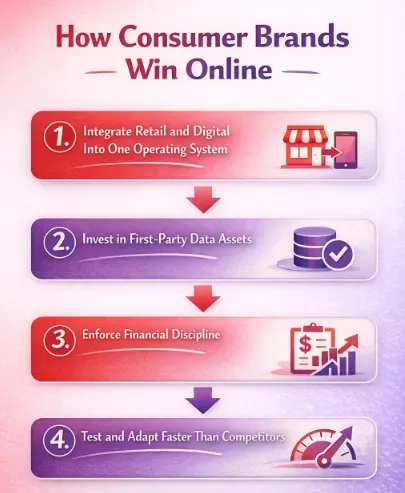 How Consumer Brands Win Online

1. Integrate Retail and Digital Into One Operating System

2. Invest in First-Party Data Assets

3. Enforce Financial Discipline

$

4. Test and Adapt Faster Than Competitors