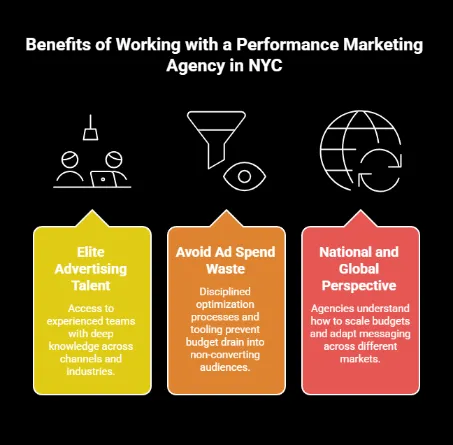 Benefits of Working with a Performance Marketing Agency in NYC

Elite Advertising Talent

Access to experienced teams with deep knowledge across channels and industries.

Avoid Ad Spend Waste

Disciplined optimization processes and tooling prevent budget drain into non-converting audiences.

National and Global Perspective

Agencies understand how to scale budgets and adapt messaging across different markets.