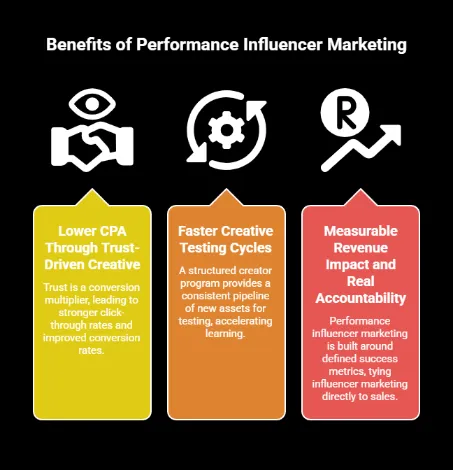 Benefits of Performance Influencer Marketing

R

Lower CPA Through Trust-Driven Creative

Trust is a conversion multiplier, leading to stronger click-through rates and improved conversion rates.

Faster Creative Testing Cycles

A structured creator program provides a consistent pipeline of new assets for testing, accelerating learning.

Measurable Revenue Impact and Real Accountability

Performance influencer marketing is built around defined success metrics, tying influencer marketing directly to sales.