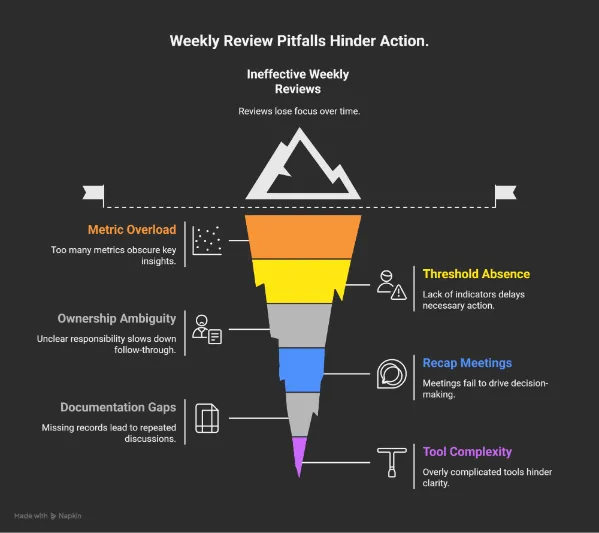 Weekly Review Pitfalls Hinder Action.

Ineffective Weekly Reviews

Reviews lose focus over time.

Metric Overload

Too many metrics obscure key insights.

Threshold Absence

Lack of indicators delays necessary action.

Ownership Ambiguity

Unclear responsibility slows down follow-through.

Recap Meetings

Meetings fail to drive decision-making.

Documentation Gaps

Missing records lead to repeated discussions.

Tool Complexity

Overly complicated tools hinder clarity.

Made with Napkin