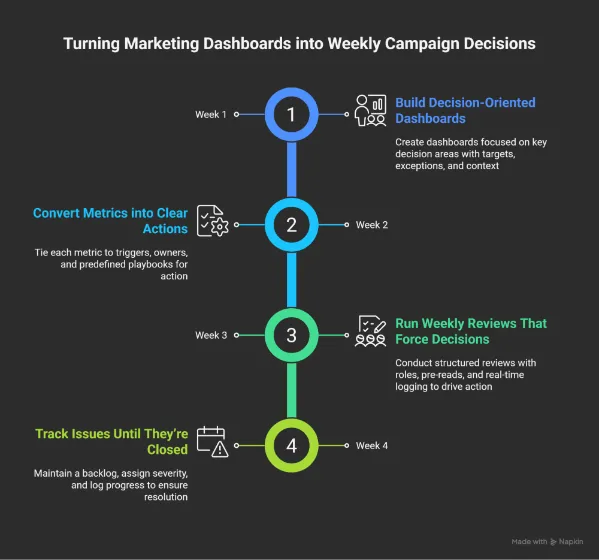 Turning Marketing Dashboards into Weekly Campaign Decisions

Week 1

1

Build Decision-Oriented Dashboards

Create dashboards focused on key decision areas with targets, exceptions, and context

Convert Metrics into Clear Actions

Tie each metric to triggers, owners, and predefined playbooks for action

2

Week 2

Week 3

3

Run Weekly Reviews That Force Decisions

Conduct structured reviews with roles, pre-reads, and real-time logging to drive action

Track Issues Until They're Closed

Maintain a backlog, assign severity, and log progress to ensure resolution

4

Week 4

Made with Napkin