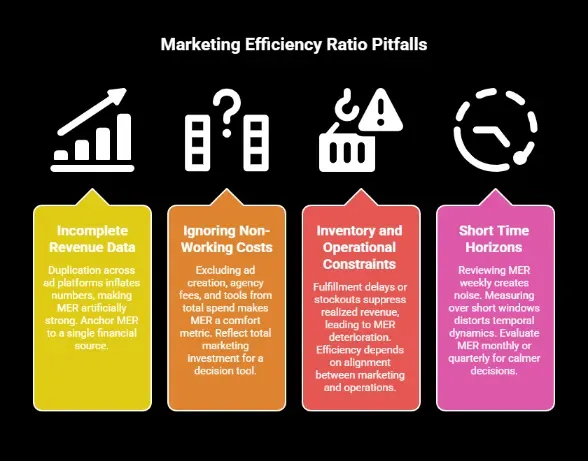 Marketing Efficiency Ratio Pitfalls

Incomplete Revenue Data

Duplication across ad platforms inflates numbers, making MER artificially strong. Anchor MER to a single financial source.

Ignoring Non-Working Costs

Excluding ad creation, agency fees, and tools from total spend makes MER a comfort metric. Reflect total marketing investment for a decision tool.

Inventory and Operational Constraints

Fulfillment delays or stockouts suppress realized revenue, leading to MER deterioration. Efficiency depends on alignment between marketing and operations.

Short Time Horizons

Reviewing MER weekly creates noise. Measuring over short windows distorts temporal dynamics. Evaluate MER monthly or quarterly for calmer decisions.