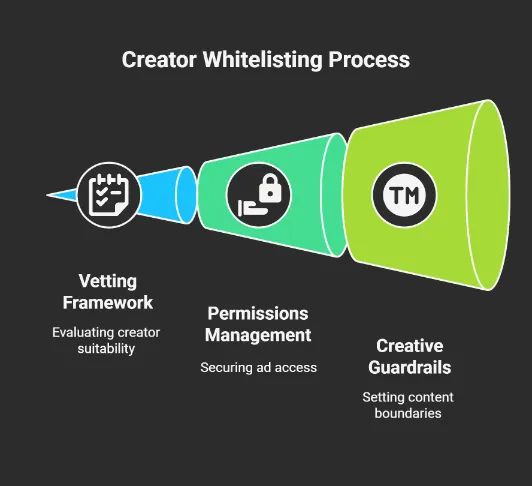 Creator Whitelisting Process

TM

Vetting Framework

Evaluating creator suitability

Permissions Management

Securing ad access

Creative Guardrails

Setting content boundaries