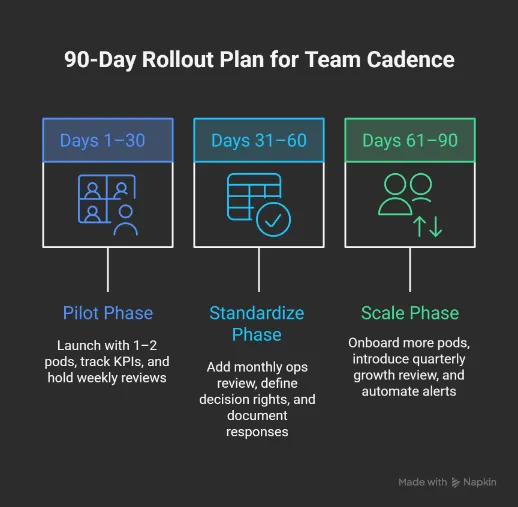 90-Day Rollout Plan for Team Cadence

Days 1–30

Pilot Phase

Launch with 1–2 pods, track KPIs, and hold weekly reviews

Days 31–60

Standardize Phase

Add monthly ops review, define decision rights, and document responses

Days 61–90

Scale Phase

Onboard more pods, introduce quarterly growth review, and automate alerts

Made with Napkin